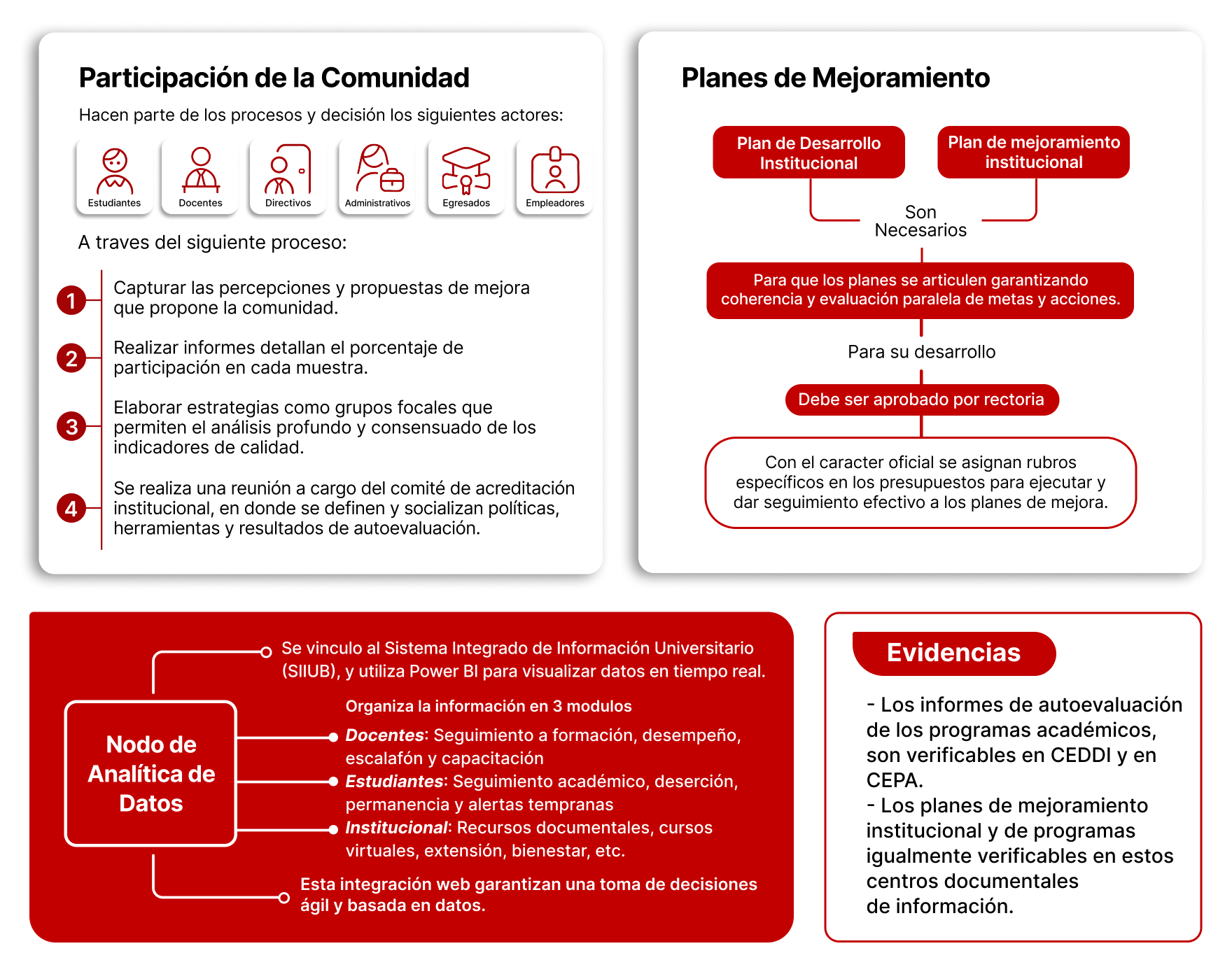 Participación de la Comunidad

Hacen parte de los procesos y decisión los siguientes actores:

Estudiantes
Docentes
Directivos
Administrativos
Egresados
Empleadores

A traves del siguiente proceso:

1 Capturar las percepciones y propuestas de mejora que propone la comunidad.

2 Realizar informes detallan el porcentaje de participación en cada muestra.

3 Elaborar estrategias como grupos focales que permiten el análisis profundo y consensuado de los indicadores de calidad.

4 Se realiza una reunión a cargo del comité de acreditación institucional, en donde se definen y socializan políticas, herramientas y resultados de autoevaluación.

Planes de Mejoramiento

Plan de Desarrollo Institucional

Plan de mejoramiento institucional

Son Necesarios

Para que los planes se articulen garantizando coherencia y evaluación paralela de metas y acciones.

Para su desarrollo

Debe ser aprobado por rectoria

Con el caracter oficial se asignan rubros específicos en los presupuestos para ejecutar y dar seguimiento efectivo a los planes de mejora.

Nodo de Analítica de Datos

Se vinculo al Sistema Integrado de Información Universitario (SIIUB), y utiliza Power BI para visualizar datos en tiempo real.

Organiza la información en 3 modulos

Docentes: Seguimiento a formación, desempeño, escalafón y capacitación

Estudiantes: Seguimiento académico, deserción, permanencia y alertas tempranas

Institucional: Recursos documentales, cursos virtuales, extensión, bienestar, etc.

Esta integración web garantizan una toma de decisiones ágil y basada en datos.

Evidencias

- Los informes de autoevaluación de los programas académicos, son verificables en CEDDI y en CEPA.
- Los planes de mejoramiento institucional y de programas igualmente verificables en estos centros documentales de información.